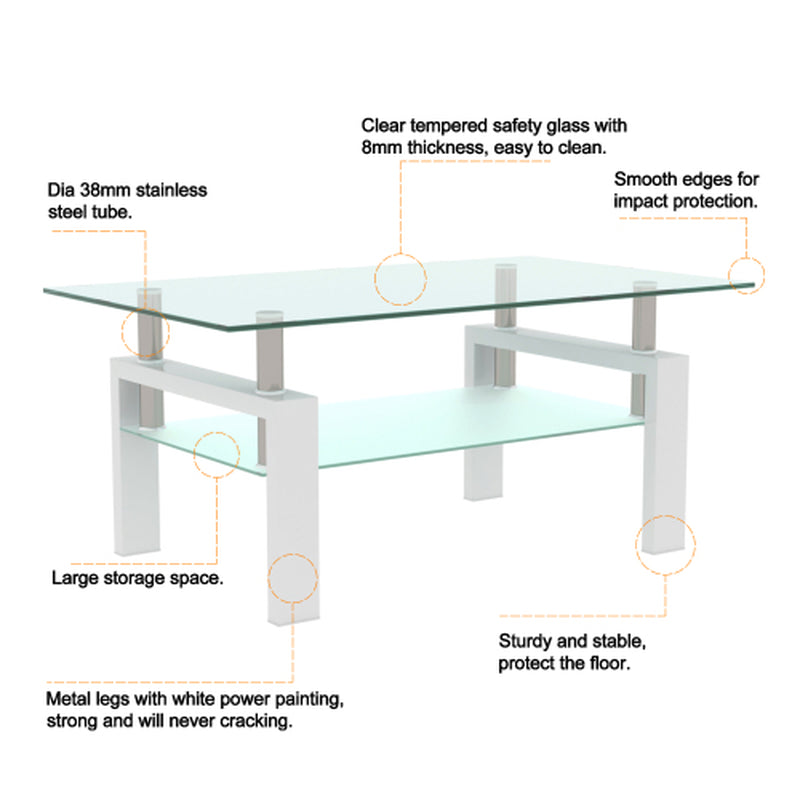 Clear tempered safety glass with 8mm thickness, easy to clean.

Dia 38mm stainless steel tube.

Smooth edges for impact protection.

Large storage space.

Sturdy and stable, protect the floor.

Metal legs with white power painting, strong and will never cracking.